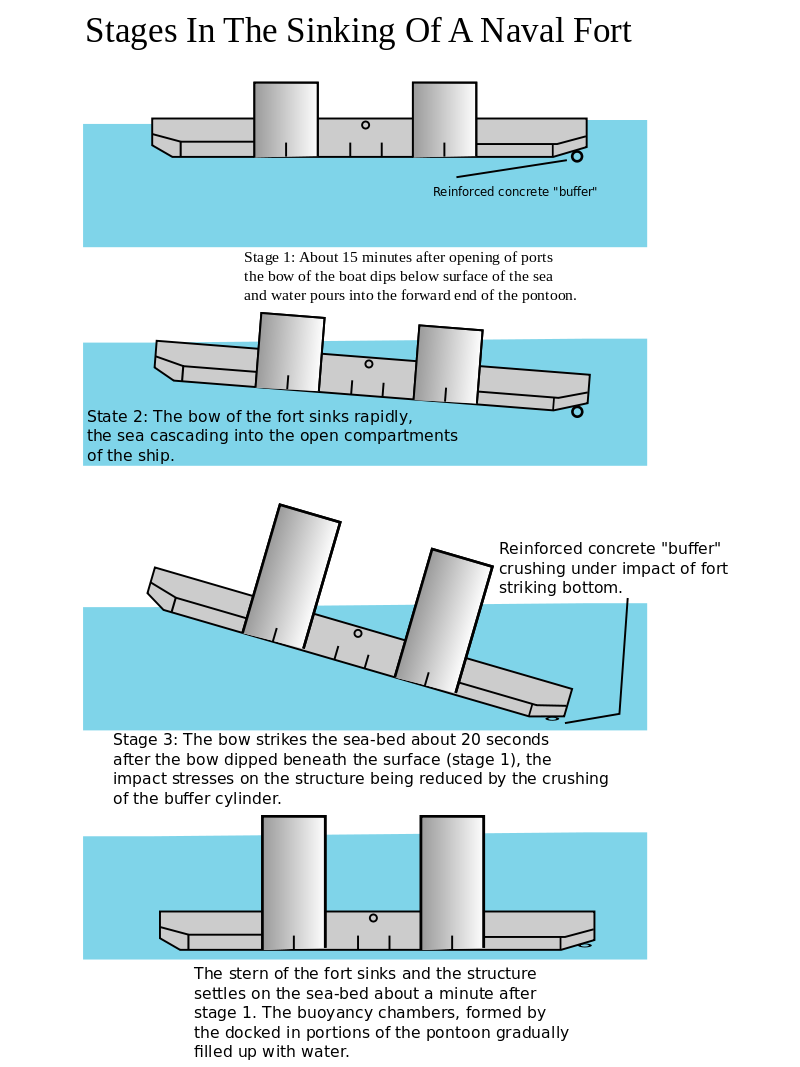 Stages In The Sinking Of A Naval Fort

Reinforced concrete "buffer"

Stage 1: About 15 minutes after opening of ports the bow of the boat dips below surface of the sea and water pours into the forward end of the pontoon.

State 2: The bow of the fort sinks rapidly, the sea cascading into the open compartments of the ship.

Reinforced concrete "buffer" crushing under impact of fort striking bottom.

Stage 3: The bow strikes the sea-bed about 20 seconds after the bow dipped beneath the surface (stage 1), the impact stresses on the structure being reduced by the crushing of the buffer cylinder.

The stern of the fort sinks and the structure settles on the sea-bed about a minute after stage 1. The buoyancy chambers, formed by the docked in portions of the pontoon gradually filled up with water.