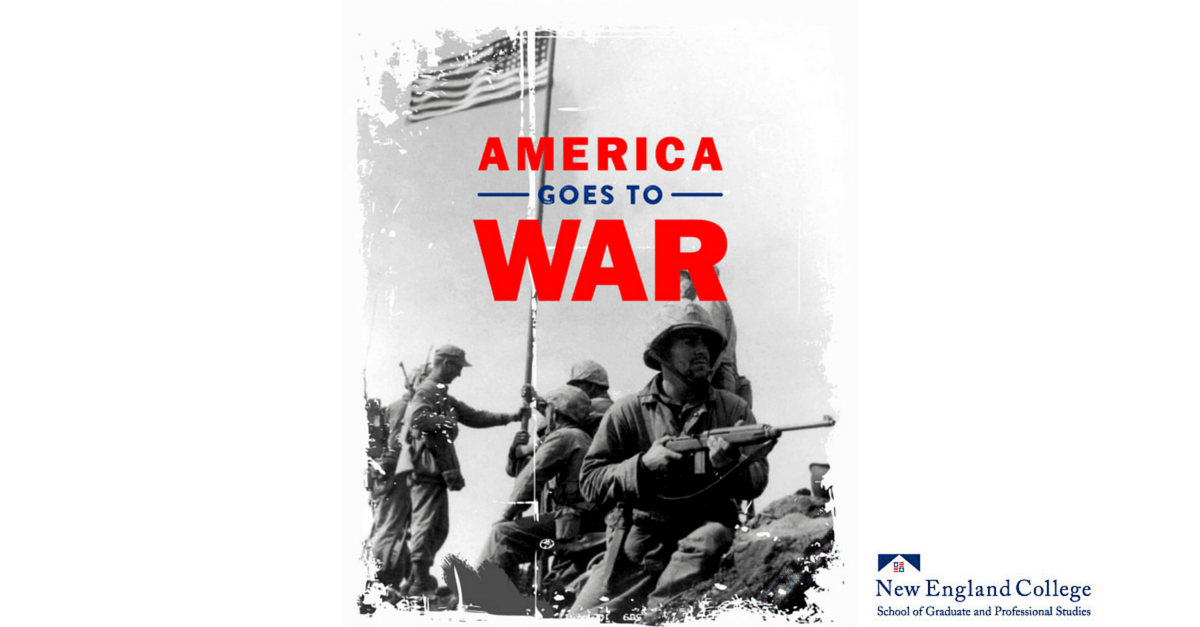 AMERICA
GOES TO
WAR

New England College
School of Graduate and Professional Studies